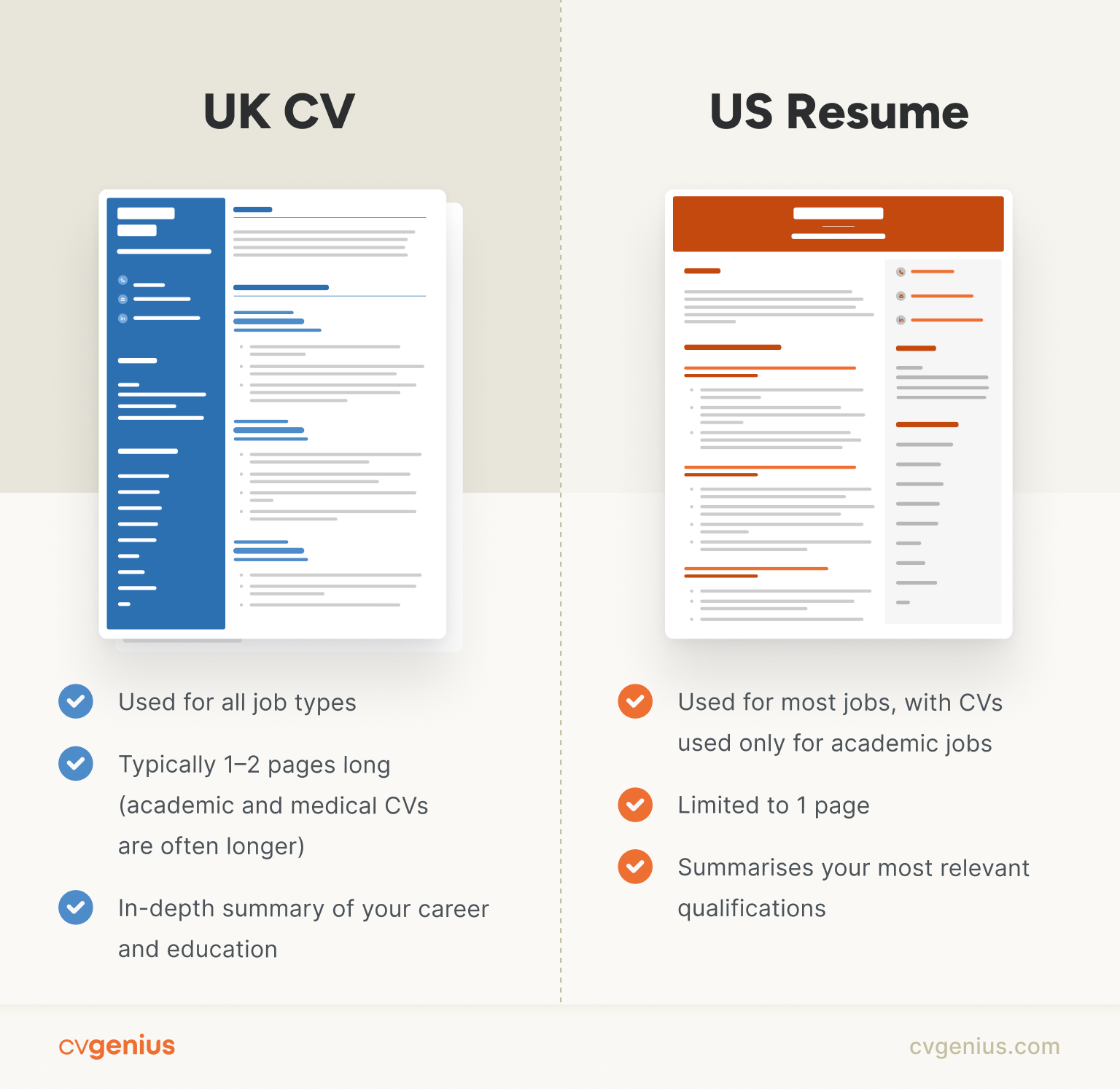 UK CV

Used for all job types

Typically 1–2 pages long (academic and medical CVs are often longer)

In-depth summary of your career and education

US Resume

Used for most jobs, with CVs used only for academic jobs

Limited to 1 page

Summarises your most relevant qualifications

cvgenius

cvgenius.com