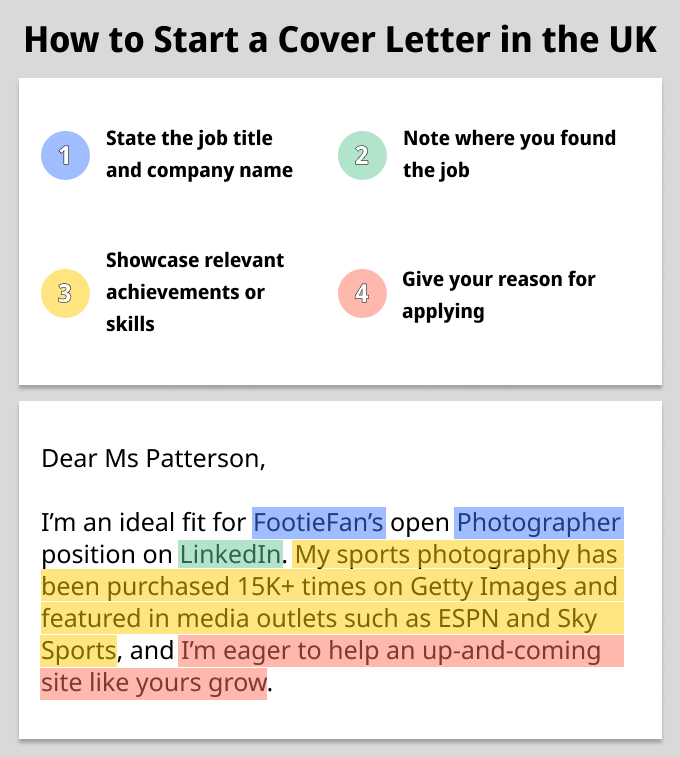 How to Start a Cover Letter in the UK

1 State the job title and company name

2 Note where you found the job

3 Showcase relevant achievements or skills

4 Give your reason for applying

Dear Ms Patterson,

I'm an ideal fit for FootieFan's open Photographer position on LinkedIn. My sports photography has been purchased 15K+ times on Getty Images and featured in media outlets such as ESPN and Sky Sports, and I'm eager to help an up-and-coming site like yours grow.